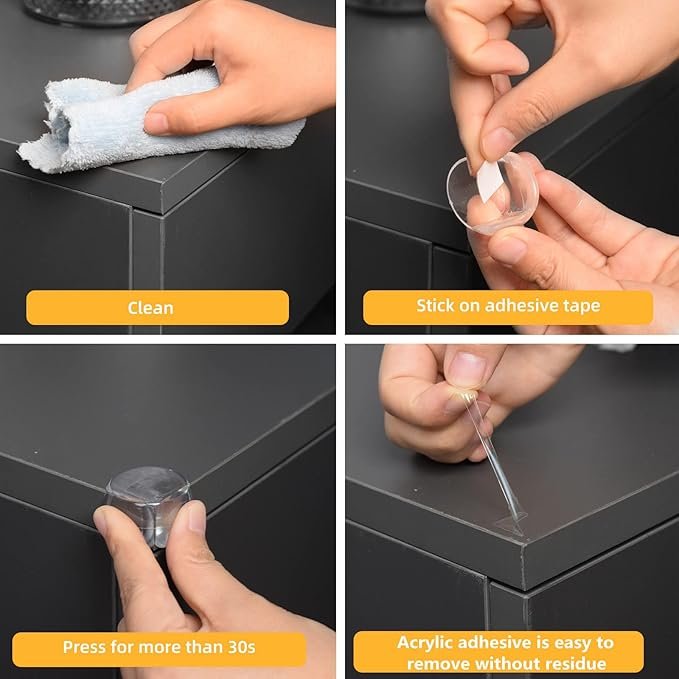 Clean

Stick on adhesive tape

Press for more than 30s

Acrylic adhesive is easy to remove without residue